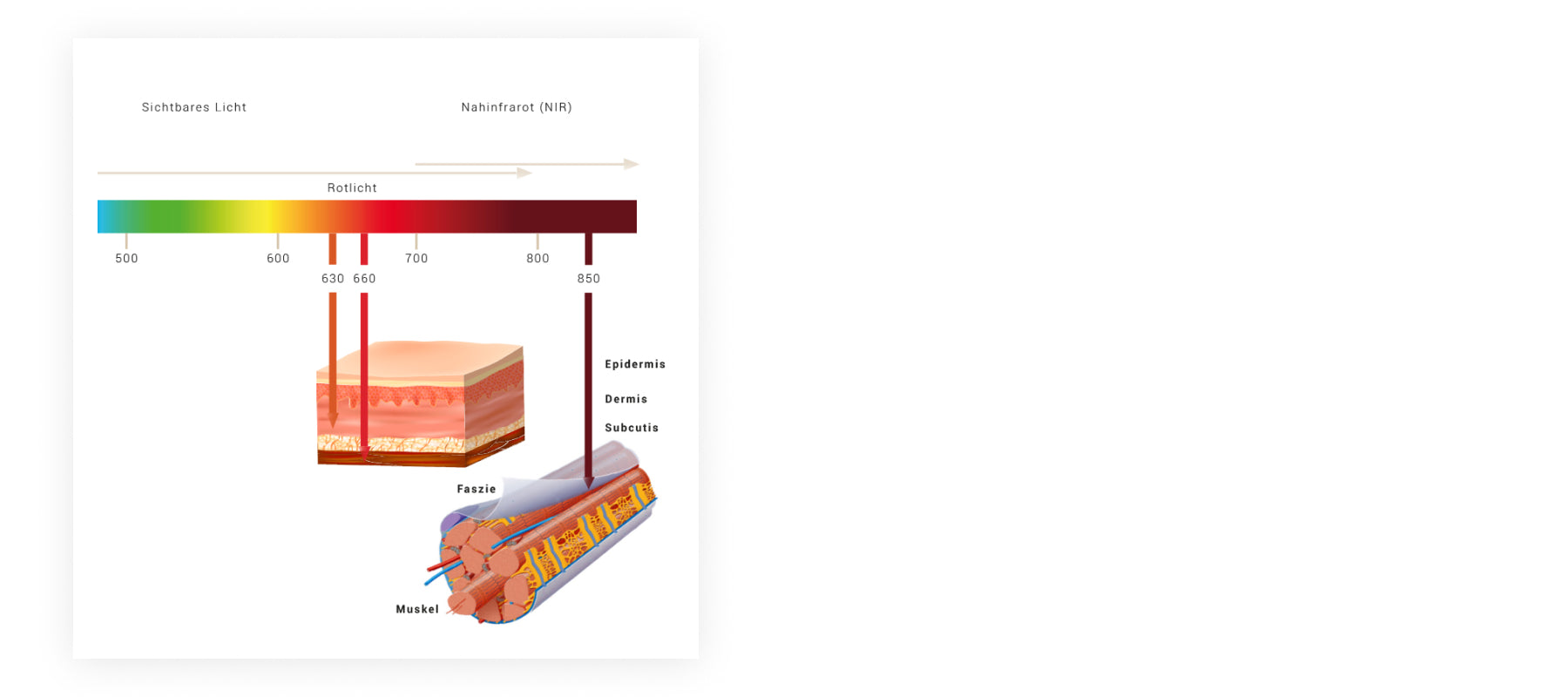 Sichtbares Licht

Nahinfrarot (NIR)

Rotlicht

500
600
700
800
630
660
850

Epidermis
Dermis
Subcutis
Faszie
Muskel